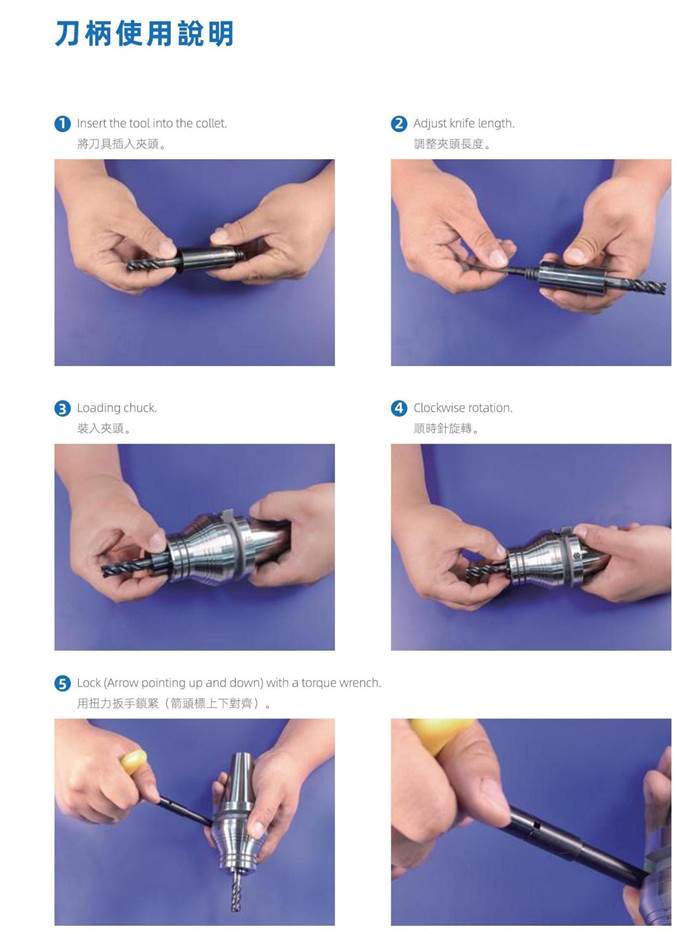 刀柄使用說明

1 Insert the tool into the collet.
將刀具插入夾頭。

2 Adjust knife length.
調整夾頭長度。

3 Loading chuck.
裝入夾頭。

4 Clockwise rotation.
順時針旋轉。

5 Lock (Arrow pointing up and down) with a torque wrench.
用扭力扳手鎖緊（箭頭標上下對齊）。